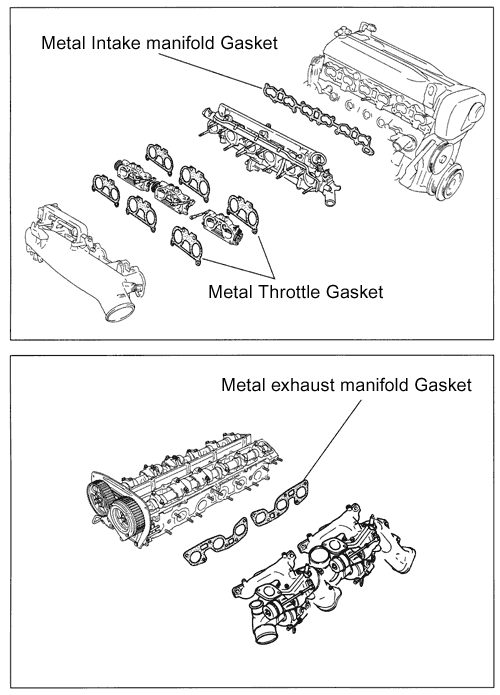 Metal Intake manifold Gasket

Metal Throttle Gasket

Metal exhaust manifold Gasket