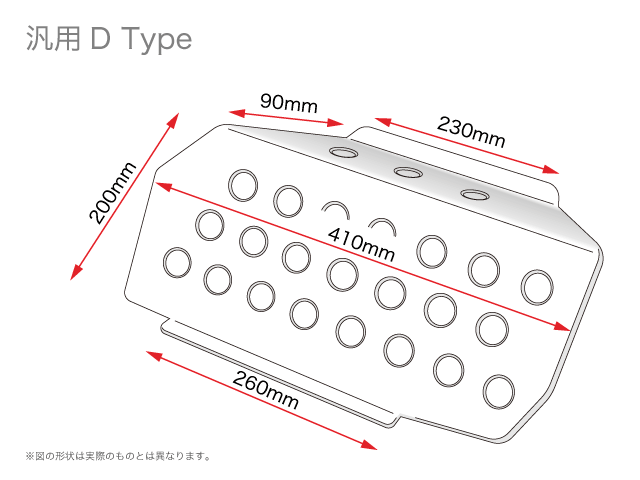 汎用 D Type

90mm

230mm

200mm

410mm

260mm

※図の形状は実際のものとは異なります。