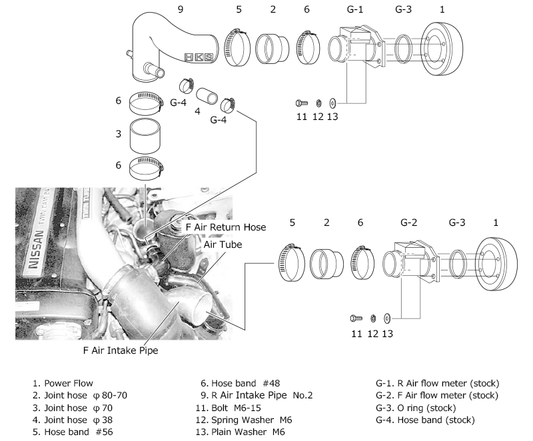 9
5
2
6
G-1
G-3
1

HKS

6
G-4
4
G-4
11 12 13

3

6

NISSAN

F Air Return Hose
Air Tube

5
2
6
G-2
G-3
1

11 12 13

F Air Intake Pipe

1. Power Flow
2. Joint hose φ 80-70
3. Joint hose φ 70
4. Joint hose φ 38
5. Hose band #56

6. Hose band #48
9. R Air Intake Pipe No.2
11. Bolt M6-15
12. Spring Washer M6
13. Plain Washer M6

G-1. R Air flow meter (stock)
G-2. F Air flow meter (stock)
G-3. O ring (stock)
G-4. Hose band (stock)